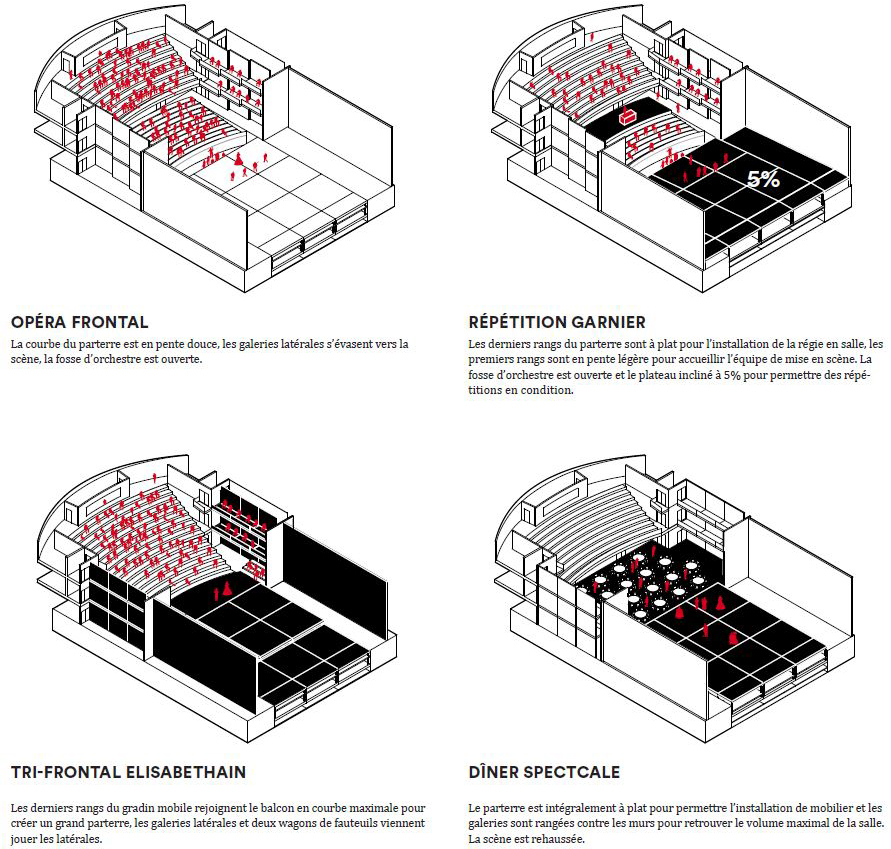 5%

OPÉRA FRONTAL
La courbe du parterre est en pente douce, les galeries latérales s'évasent vers la scène, la fosse d'orchestre est ouverte.

RÉPÉTITION GARNIER
Les derniers rangs du parterre sont à plat pour l'installation de la régie en salle, les premiers rangs sont en pente légère pour accueillir l'équipe de mise en scène. La fosse d'orchestre est ouverte et le plateau incliné à 5% pour permettre des répétitions en condition.

TRI-FRONTAL ELISABETHAIN
Les derniers rangs du gradin mobile rejoignent le balcon en courbe maximale pour créer un grand parterre, les galeries latérales et deux wagons de fauteuils viennent jouer les latérales.

DÎNER SPECTCALE
Le parterre est intégralement à plat pour permettre l'installation de mobilier et les galeries sont rangées contre les murs pour retrouver le volume maximal de la salle. La scène est rehaussée.